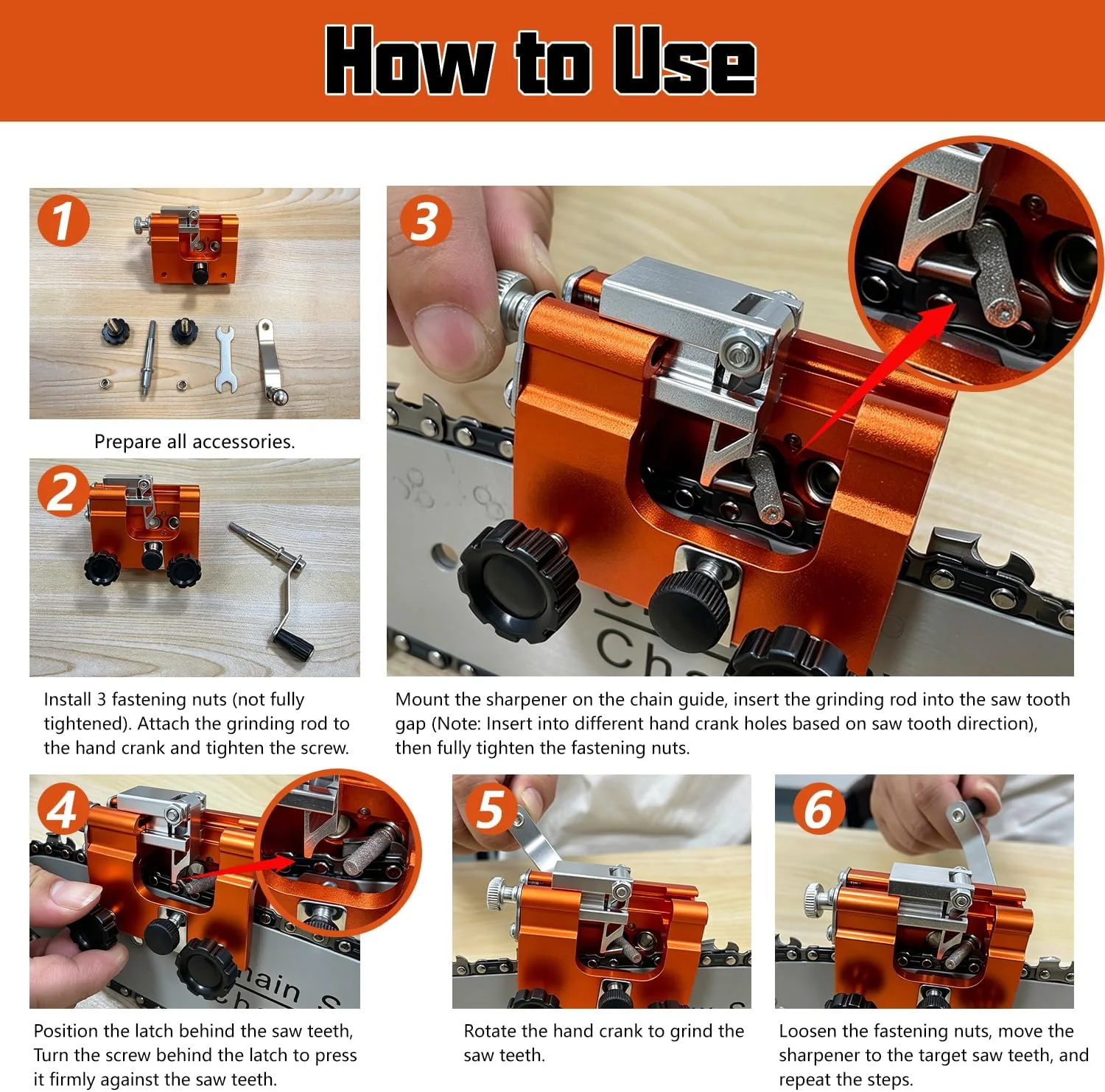 How to Use

1

Prepare all accessories.

2

Install 3 fastening nuts (not fully tightened). Attach the grinding rod to the hand crank and tighten the screw.

3

Mount the sharpener on the chain guide, insert the grinding rod into the saw tooth gap (Note: Insert into different hand crank holes based on saw tooth direction), then fully tighten the fastening nuts.

4

Position the latch behind the saw teeth, Turn the screw behind the latch to press it firmly against the saw teeth.

5

Rotate the hand crank to grind the saw teeth.

6

Loosen the fastening nuts, move the sharpener to the target saw teeth, and repeat the steps.